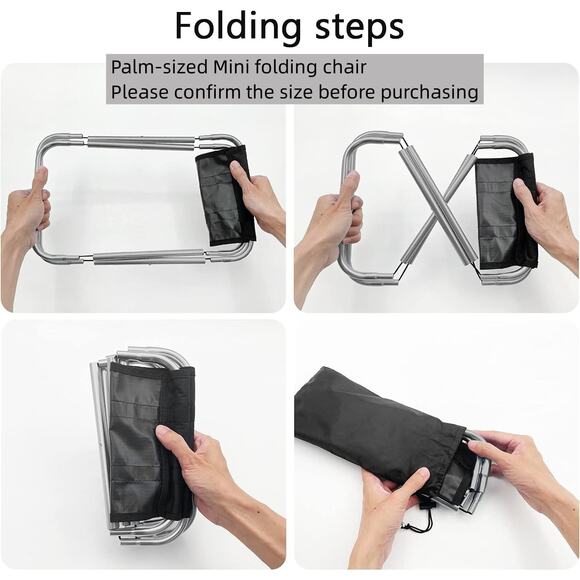 Folding steps

Palm-sized Mini folding chair
Please confirm the size before purchasing